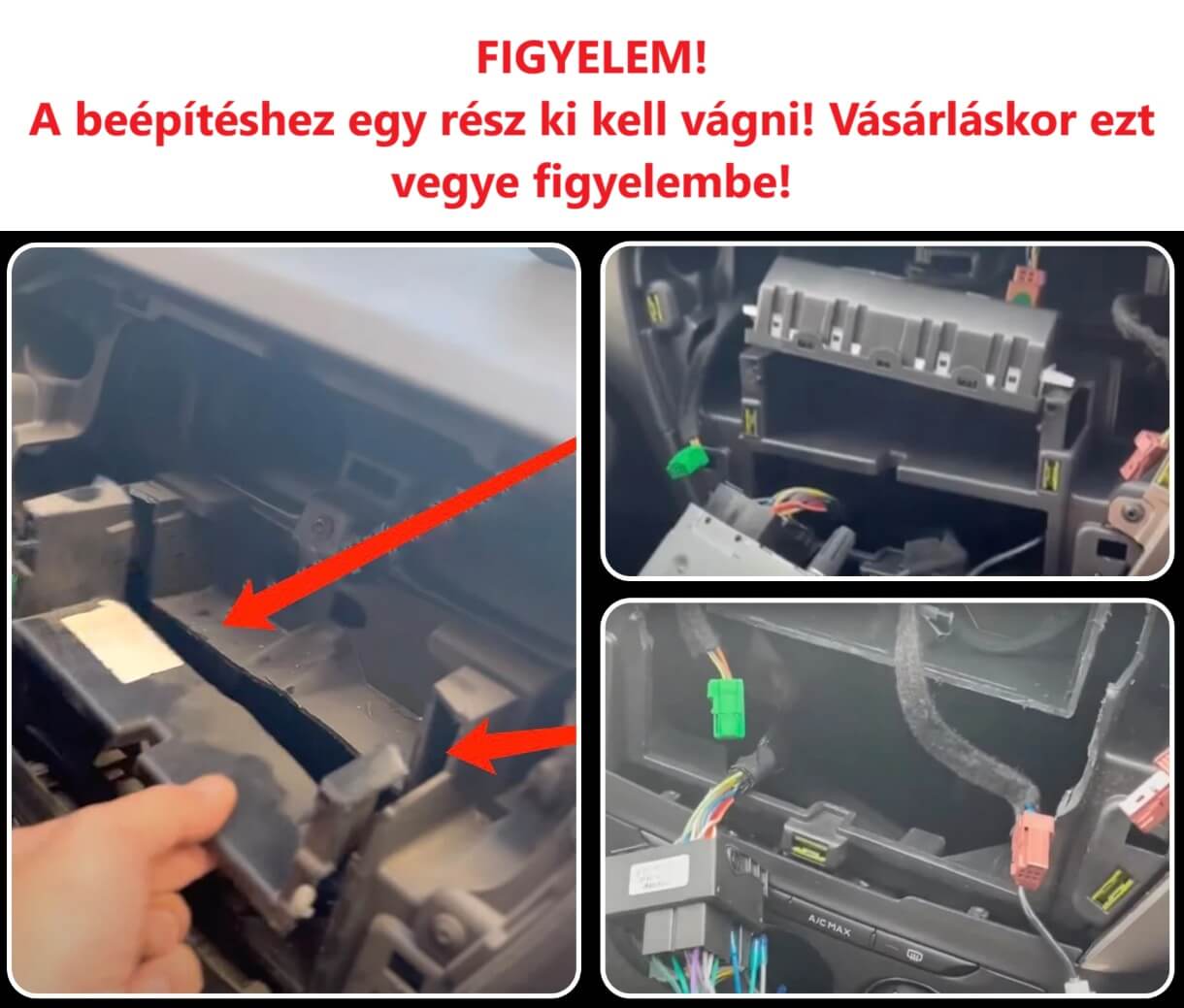 FIGYELEM!
A beépítéshez egy rész ki kell vágni! Vásárláskor ezt vegye figyelembe!

A/C MAX